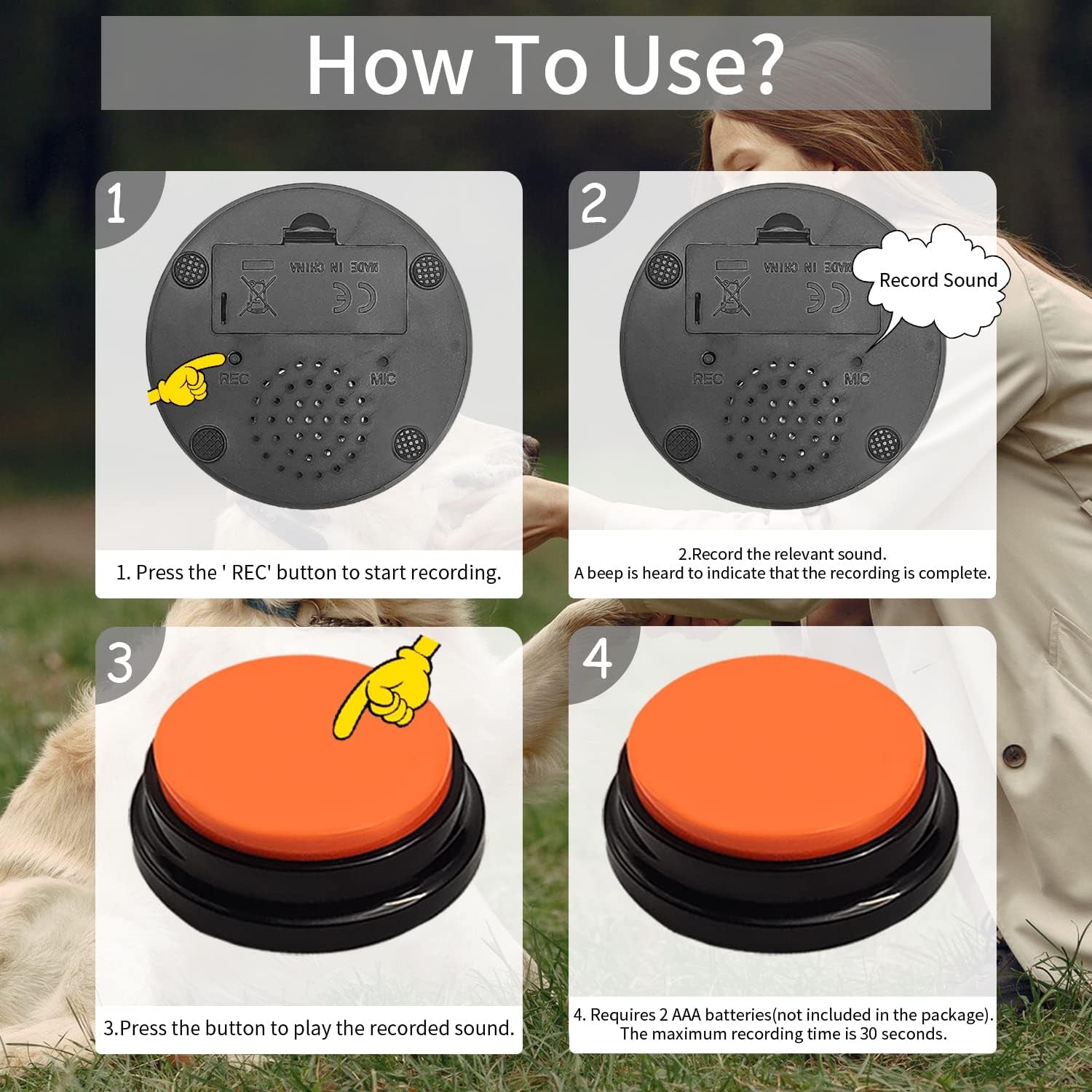 How To Use?

1

MADE IN CHINA

CE

REC

MIC

1. Press the ' REC' button to start recording.

2

MADE IN CHINA

CE

Record Sound

REC

MIC

2.Record the relevant sound.
A beep is heard to indicate that the recording is complete.

3

3.Press the button to play the recorded sound.

4

4. Requires 2 AAA batteries(not included in the package).
The maximum recording time is 30 seconds.