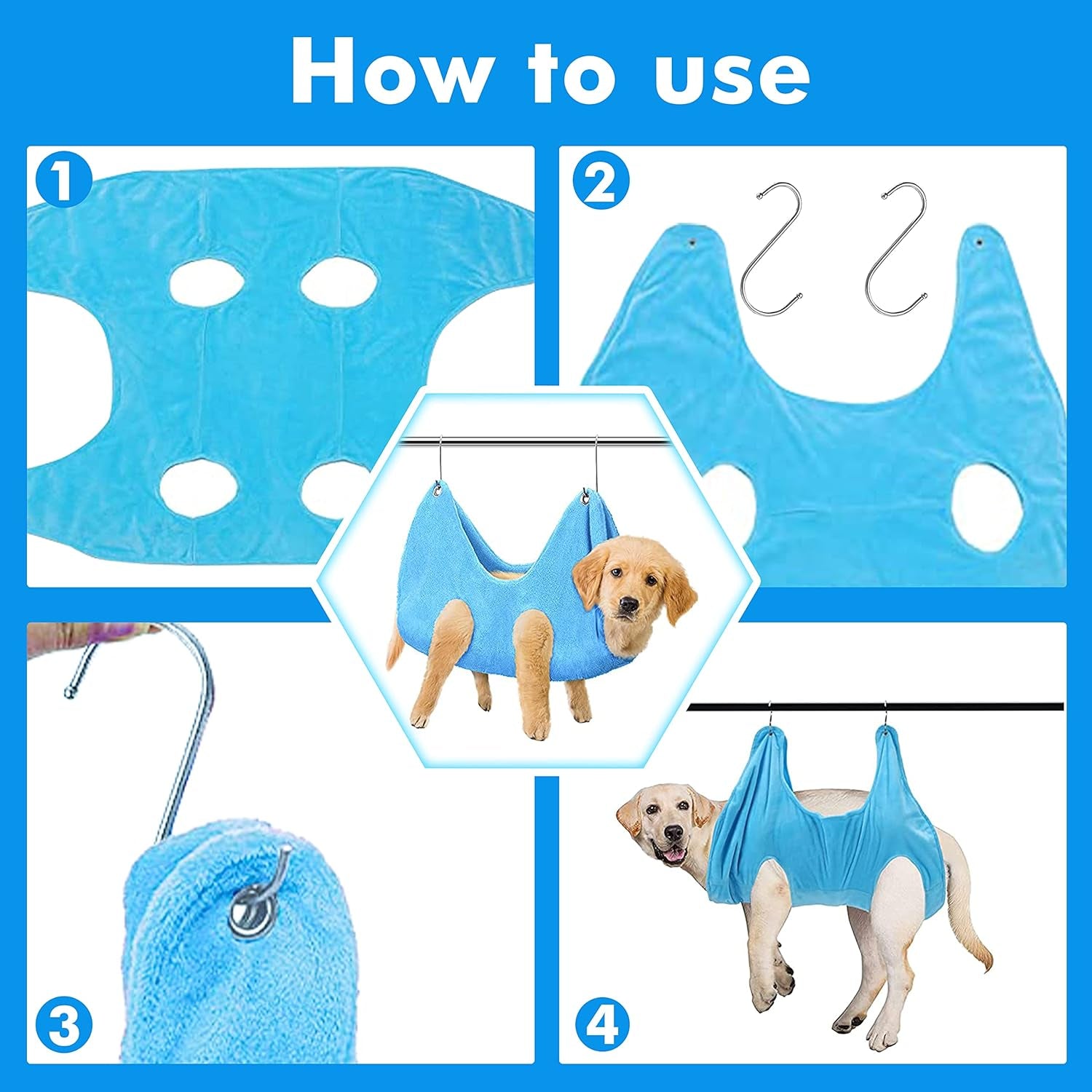 How to use

1

2

3

4