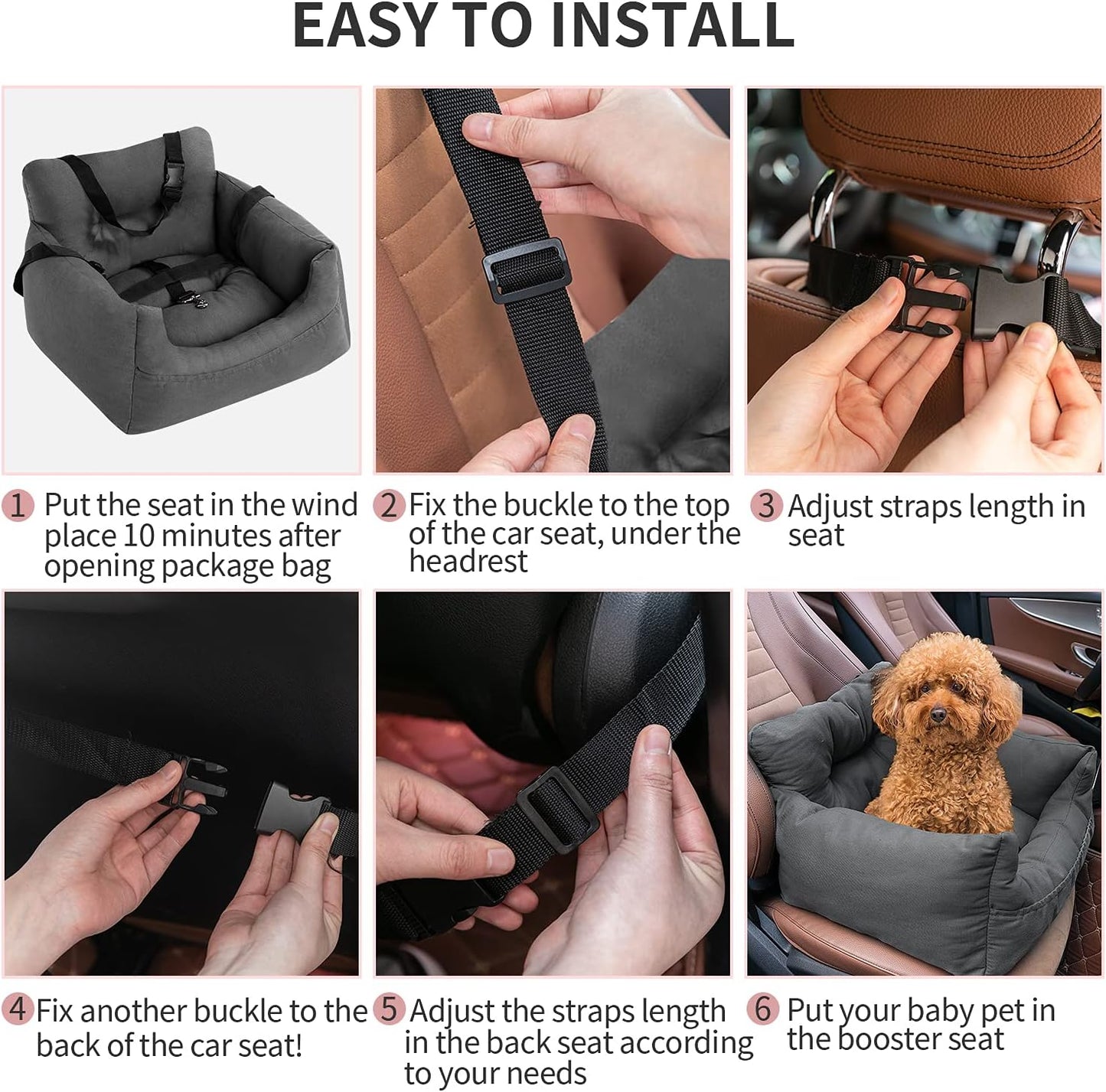 EASY TO INSTALL

1 Put the seat in the wind place 10 minutes after opening package bag

2 Fix the buckle to the top of the car seat, under the headrest

3 Adjust straps length in seat

4 Fix another buckle to the back of the car seat!

5 Adjust the straps length in the back seat according to your needs

6 Put your baby pet in the booster seat