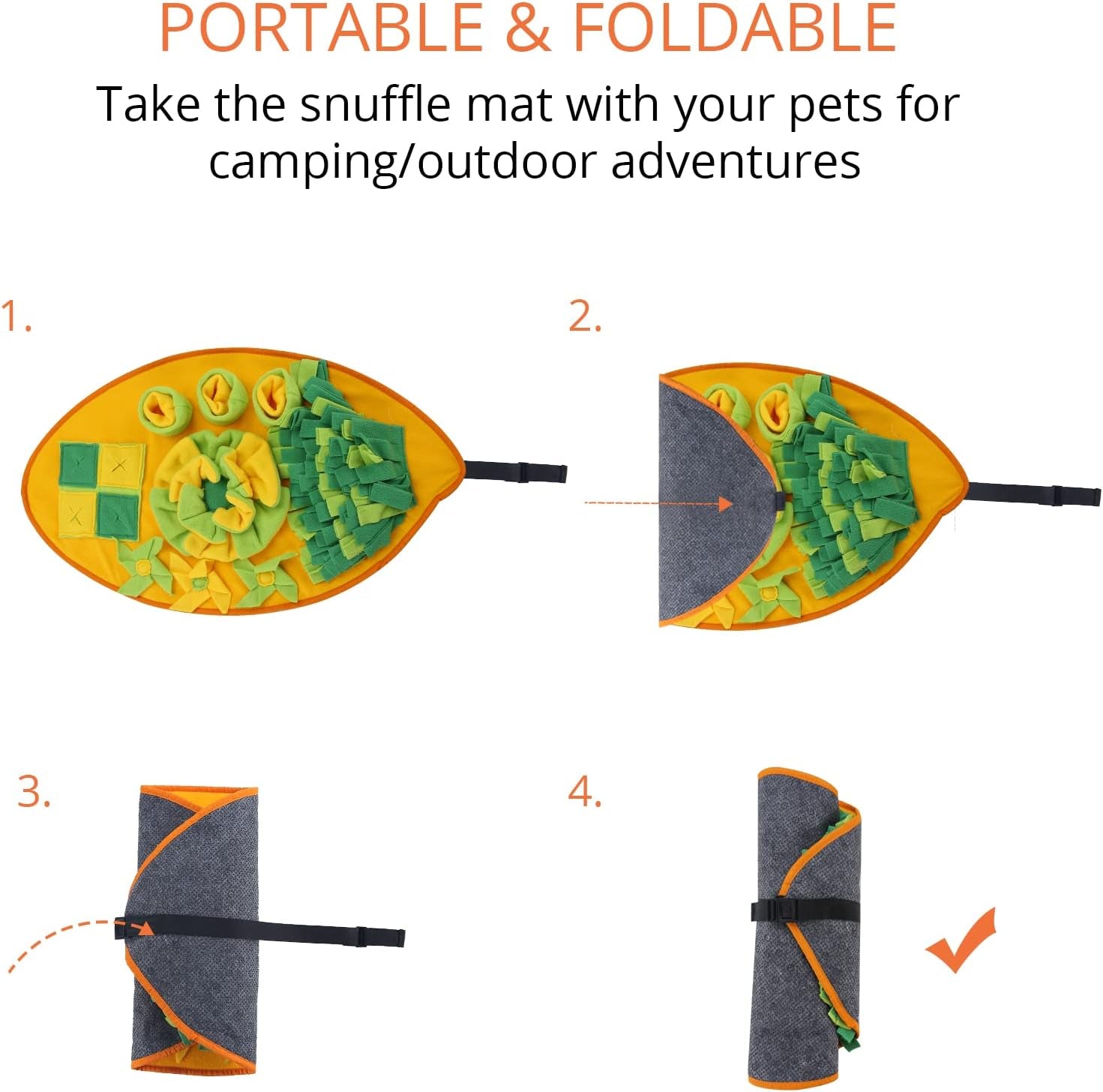 PORTABLE & FOLDABLE

Take the snuffle mat with your pets for camping/outdoor adventures

1.

2.

3.

4.